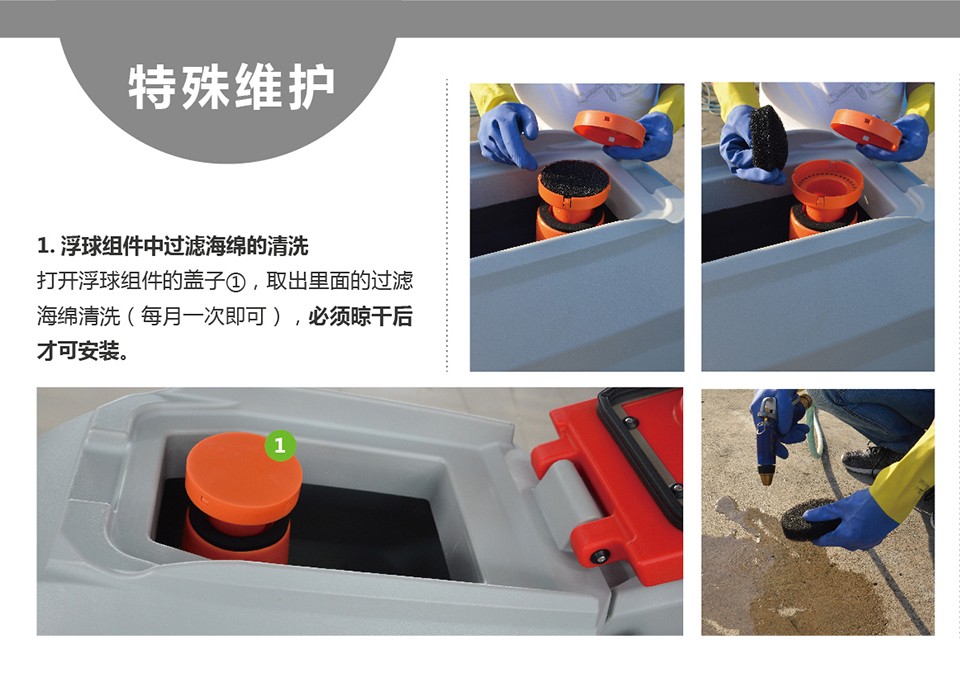 特殊维护

1. 浮球组件中过滤海绵的清洗

打开浮球组件的盖子①，取出里面的过滤海绵清洗（每月一次即可），必须晾干后才可安装。

1